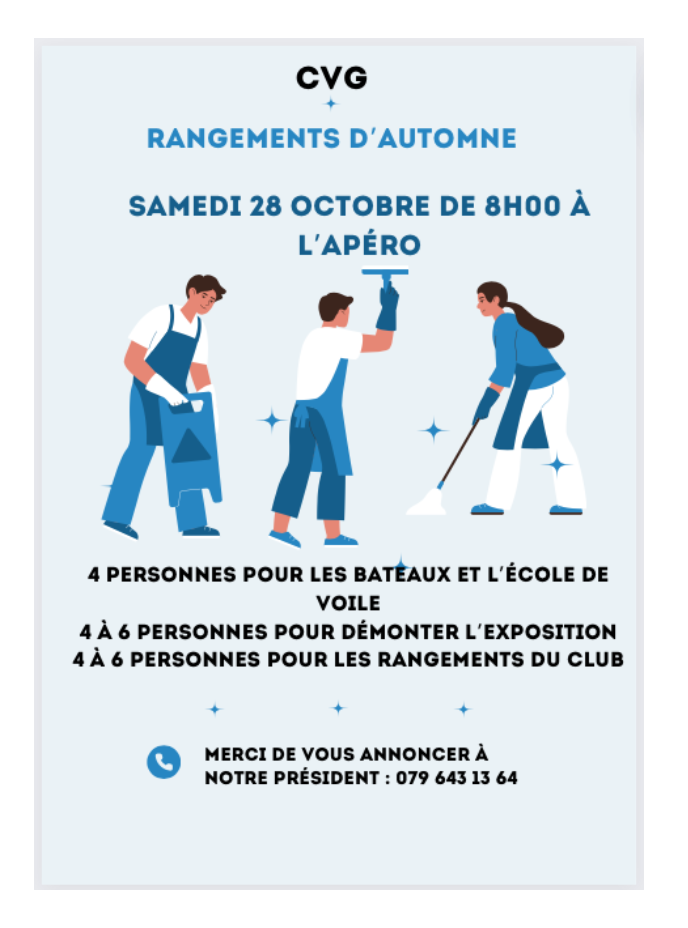 CVG

RANGEMENTS D'AUTOMNE

SAMEDI 28 OCTOBRE DE 8H00 À L'APÉRO

4 PERSONNES POUR LES BATEAUX ET L'ÉCOLE DE VOILE
4 À 6 PERSONNES POUR DÉMONTER L'EXPOSITION
4 À 6 PERSONNES POUR LES RANGEMENTS DU CLUB

MERCI DE VOUS ANNONCER À NOTRE PRÉSIDENT : 079 643 13 64